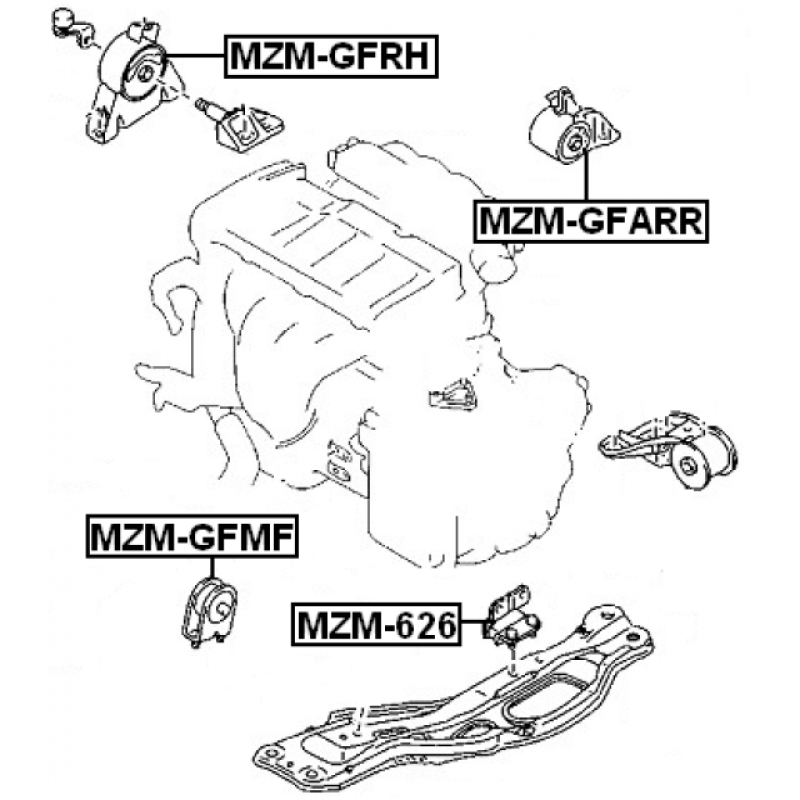 MZM-GFRH

MZM-GFARR

MZM-GFMF

MZM-626