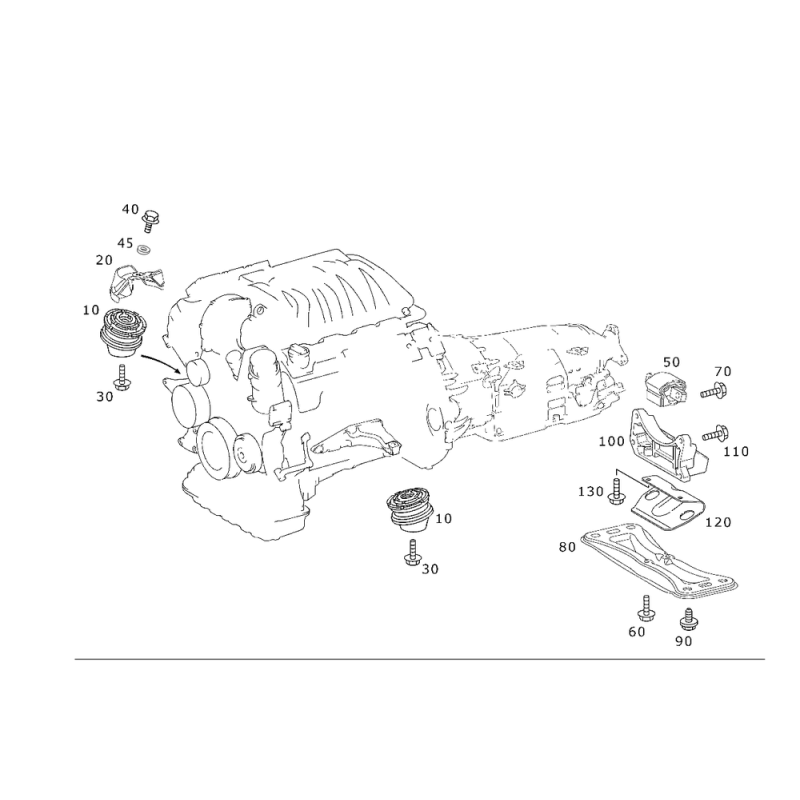 40
45
20
10
30
50
70
100
110
130
120
10
30
80
60
90