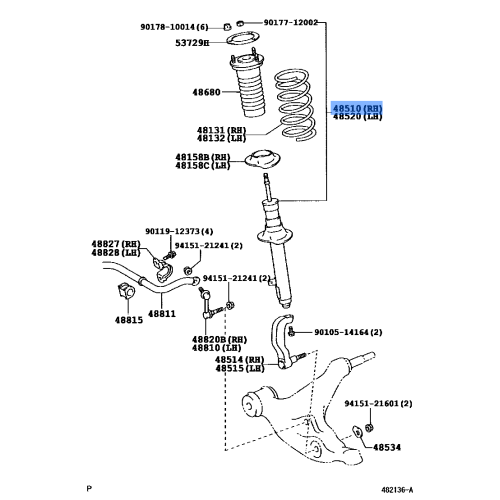 90178-10014(6)
90177-12002
53729H
48680
48510(RH)
48520(LH)
48131(RH)
48132(LH)
48158B(RH)
48158C(LH)
90119-12373(4)
48827(RH)
48828(LH)
94151-21241(2)
94151-21241(2)
48815
48811
48820B(RH)
48810(LH)
90105-14164(2)
48514(RH)
48515(LH)
94151-21601(2)
48534
P
482136-A