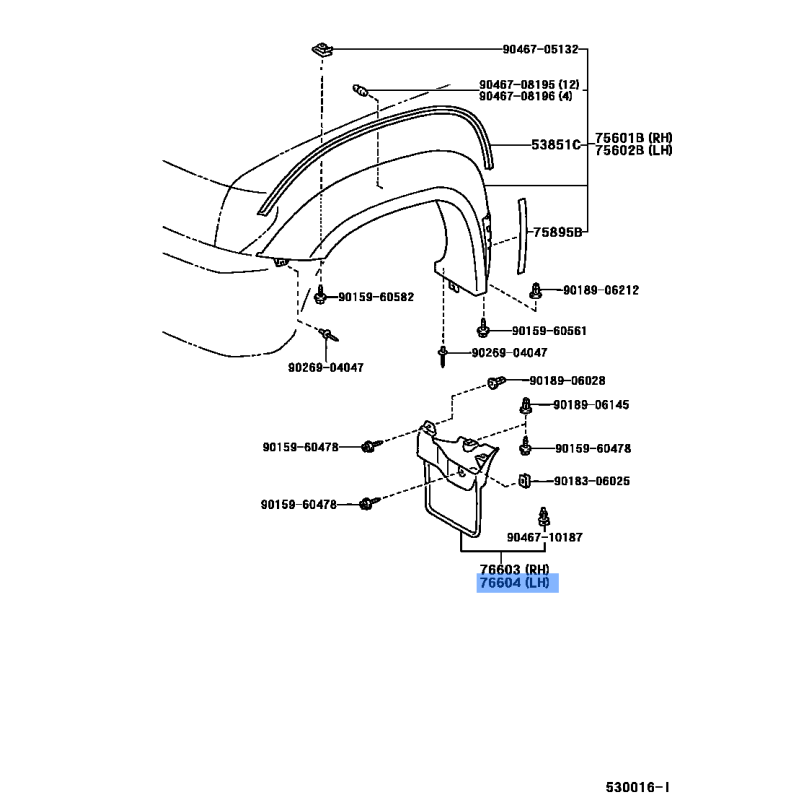 90467-05132
90467-08195 (12)
90467-08196 (4)
53851C
75601B (RH)
75602B (LH)
75895B
90159-60582
90189-06212
90159-60561
90269-04047
90269-04047
90189-06028
90189-06145
90159-60478
90159-60478
90183-06025
90159-60478
90467-10187
76603 (RH)
76604 (LH)
530016-I