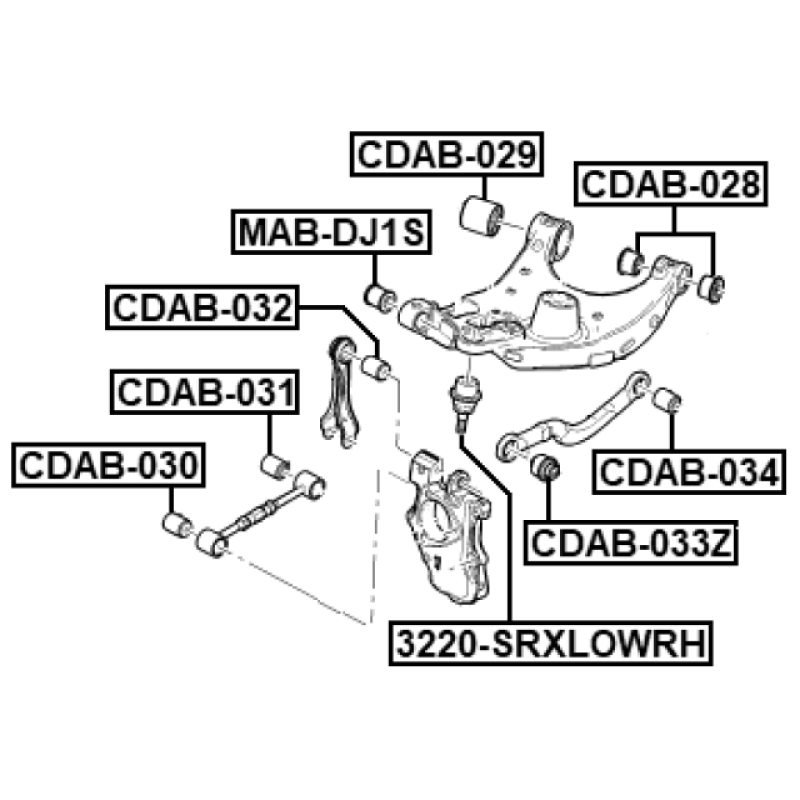 CDAB-029
CDAB-028
MAB-DJ1S
CDAB-032
CDAB-031
CDAB-030
CDAB-034
CDAB-033Z
3220-SRXLOWRH