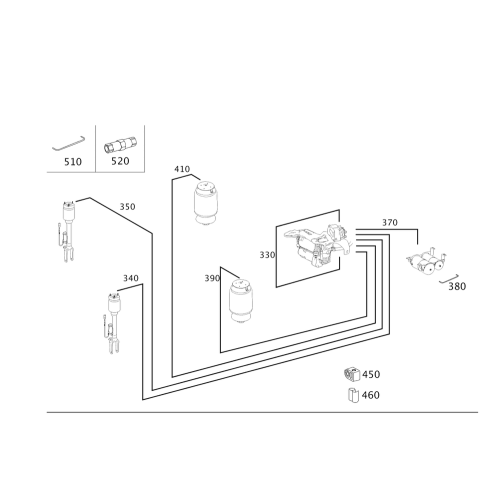 510
520
410
350
370
330
390
340
380
450
460