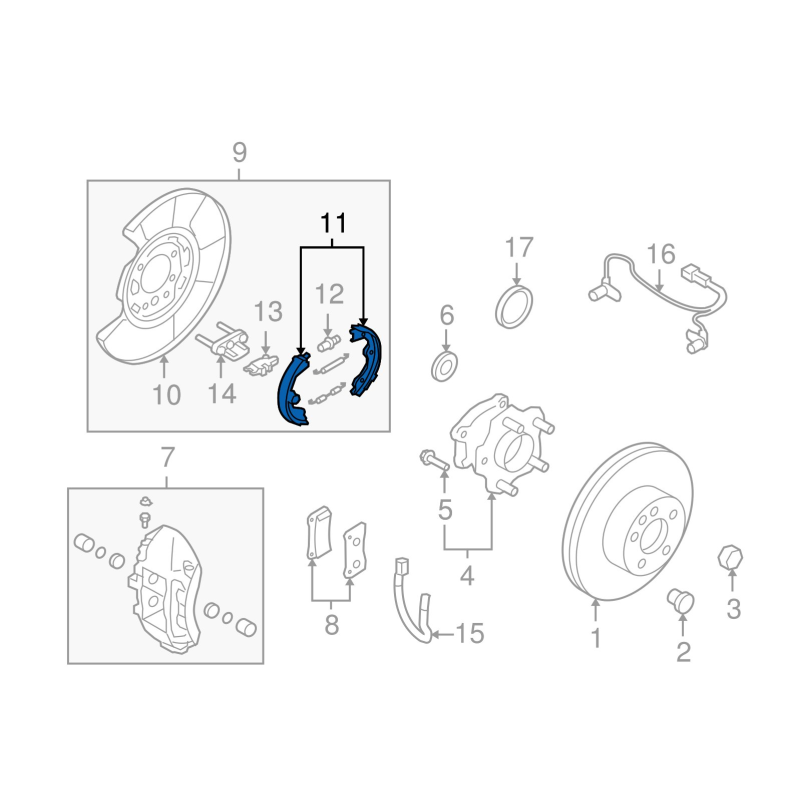 9
11
12
13
10
14
17
16
6
7
5
4
8
15
1
2
3