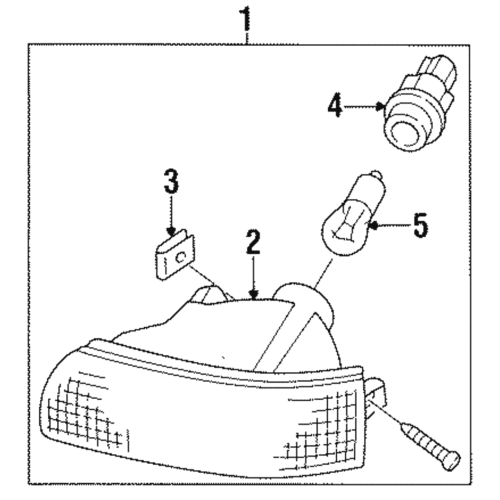 1
4
3
5
2