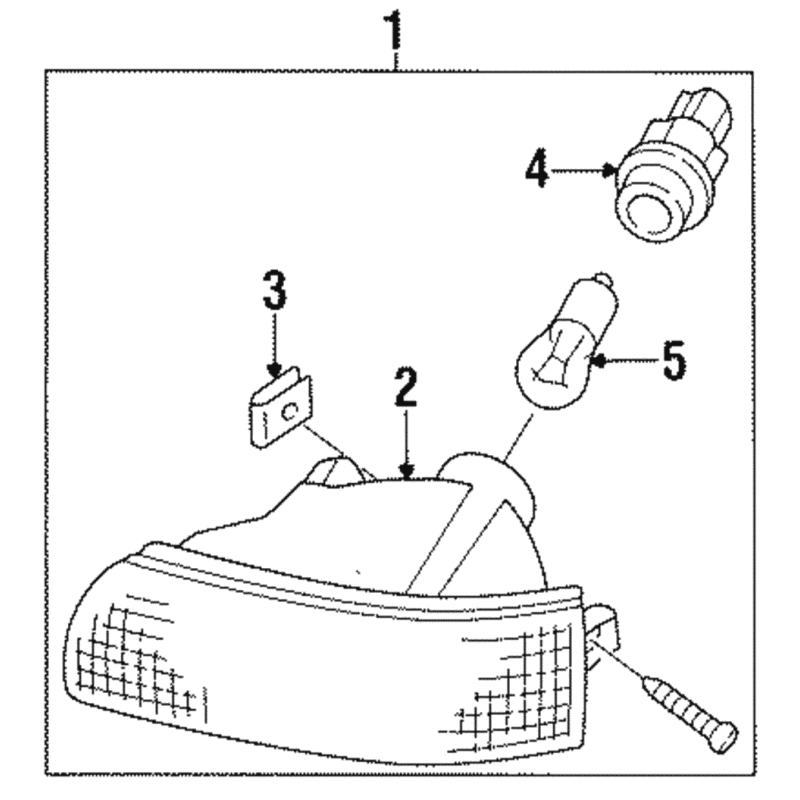 1
4
3
5
2