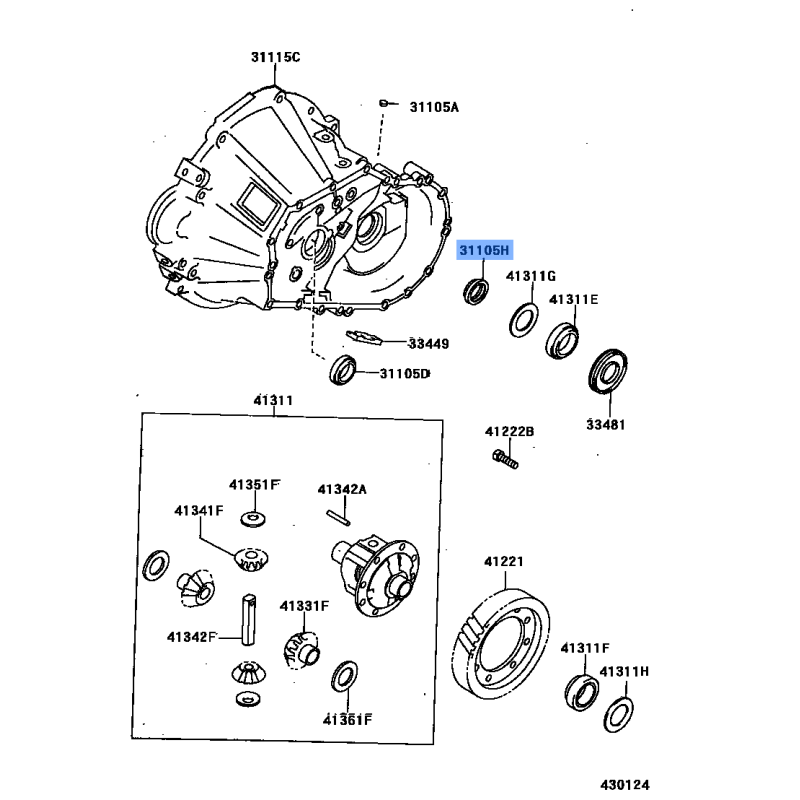 31115C
31105A
31105H
41311G
41311E
33449
31105D
33481
41311
41222B
41351F
41342A
41341F
41221
41331F
41342F
41311F
41311H
41361F
430124