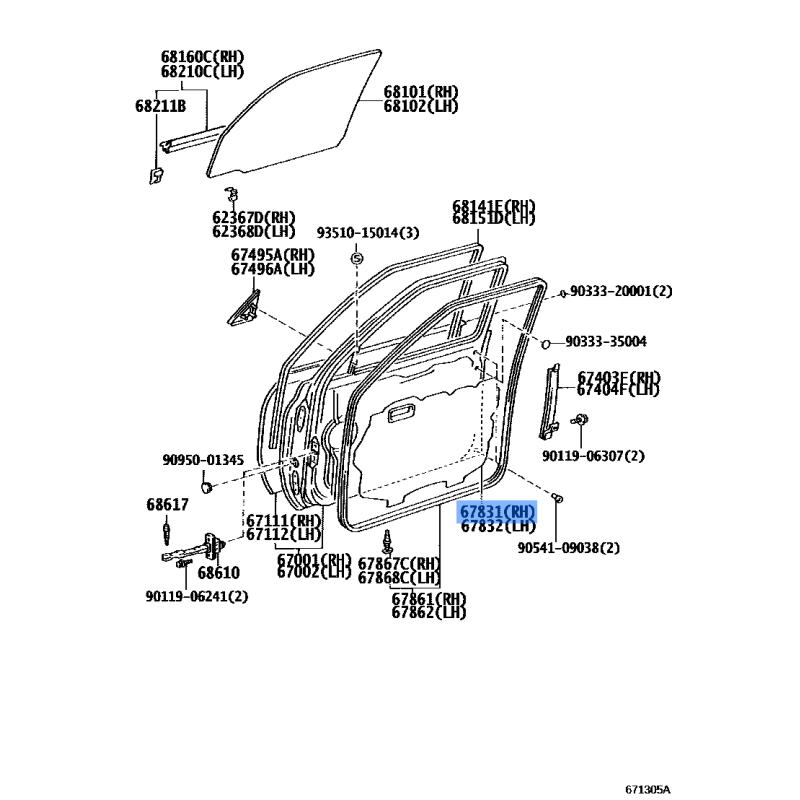 68160C(RH)
68210C(LH)

68211B

68101(RH)
68102(LH)

62367D(RH)
62368D(LH)

93510-15014(3)

68141E(RH)
68151D(LH)

67495A(RH)
67496A(LH)

90333-20001(2)

90333-35004

67403E(RH)
67404F(LH)

90119-06307(2)

90950-01345

68617

67111(RH)
67112(LH)

67831(RH)
67832(LH)

90541-09038(2)

68610

67001(RH)
67002(LH)

67867C(RH)
67868C(LH)

90119-06241(2)

67861(RH)
67862(LH)

671305A