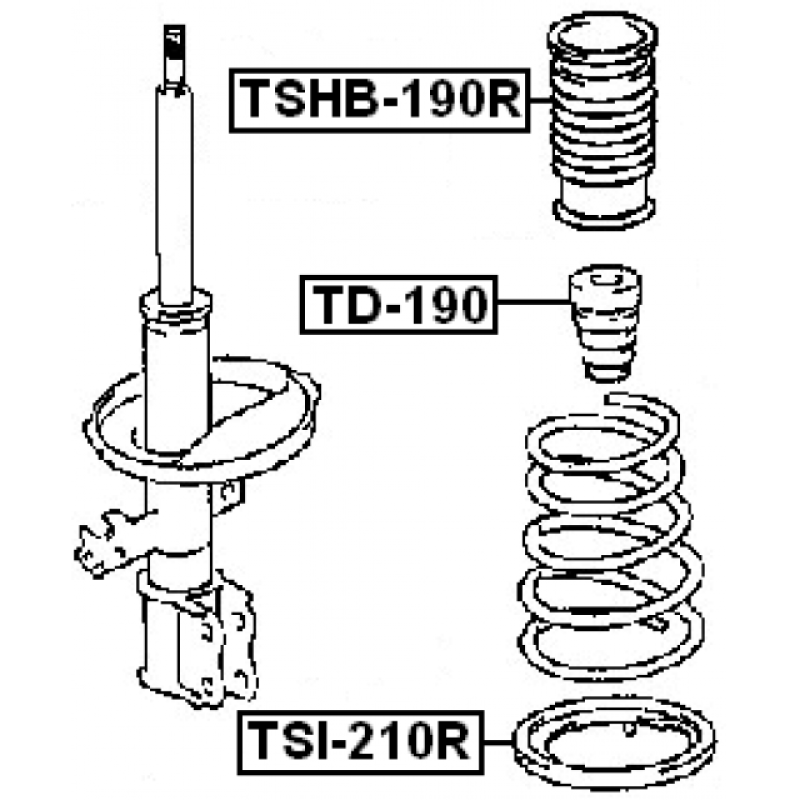 TSHB-190R

TD-190

TSI-210R