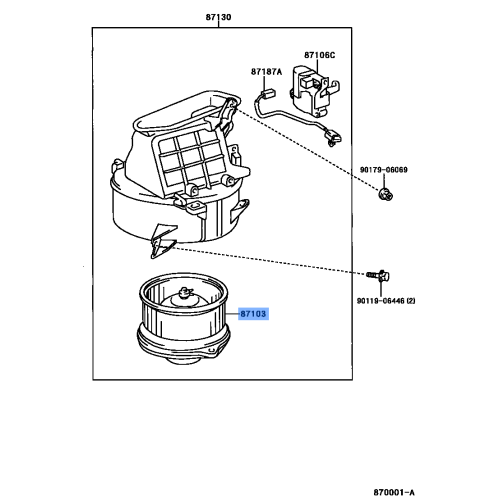 87130
87106C
87187A
90179-06069
90119-06446 (2)
87103
870001-A