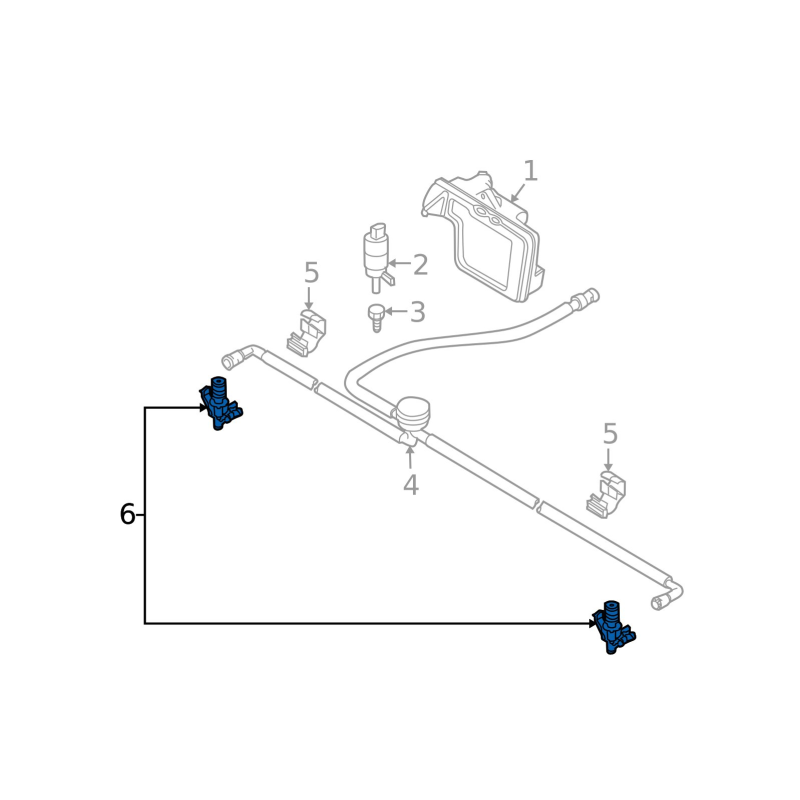 1
2
5
3
5
4
6