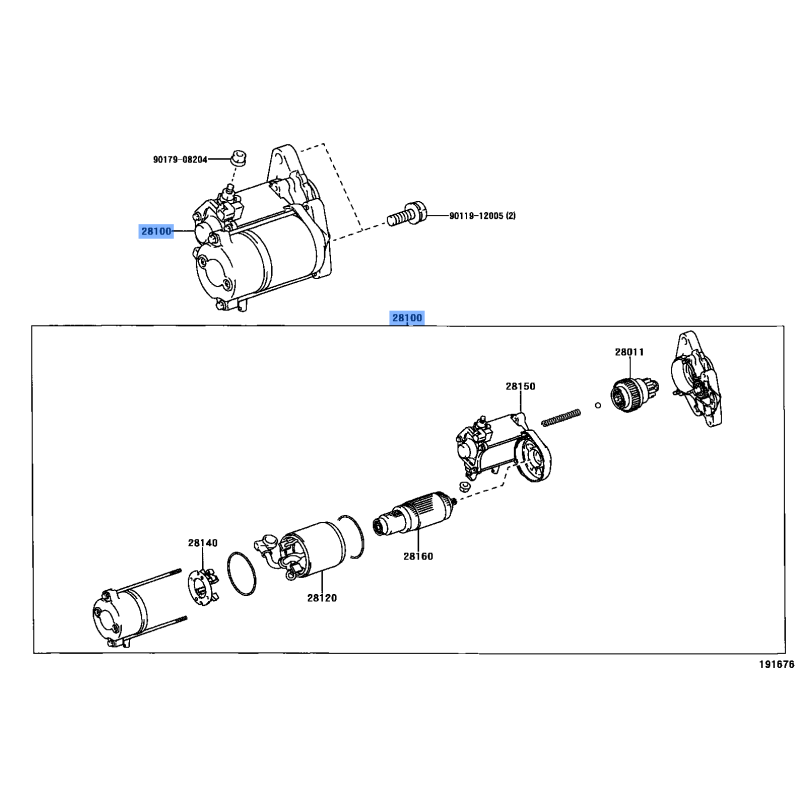 90179-08204

28100

90119-12005 (2)

28100

28011

28150

28140

28160

28120

191676