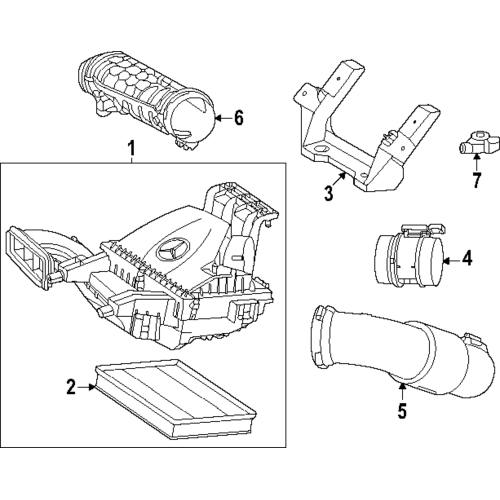 6
1
3
7
4
2
5