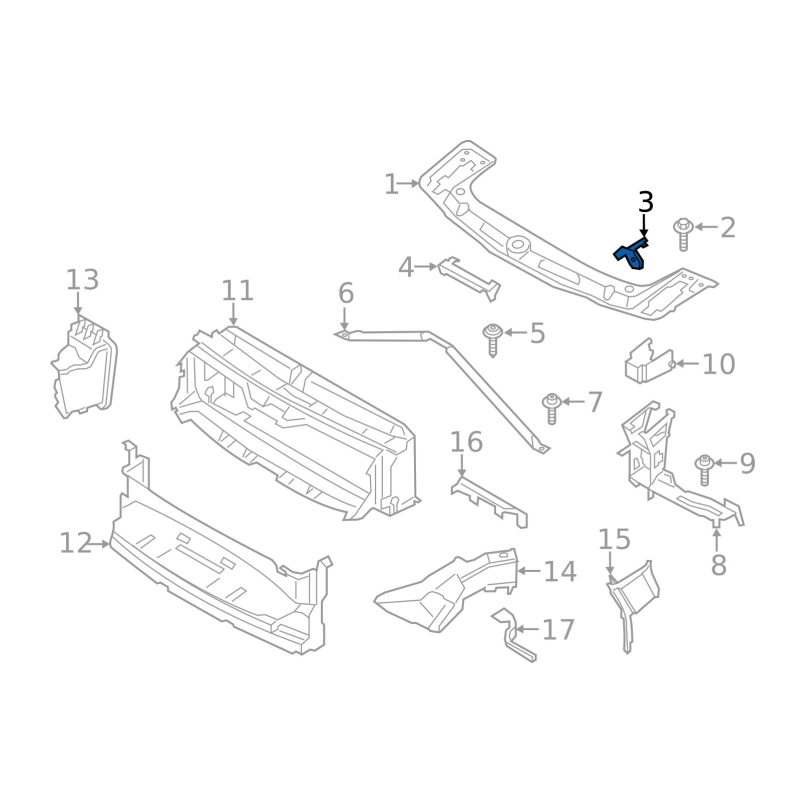 1
3
2
4
13
11
6
5
10
7
16
9
12
15
8
14
17