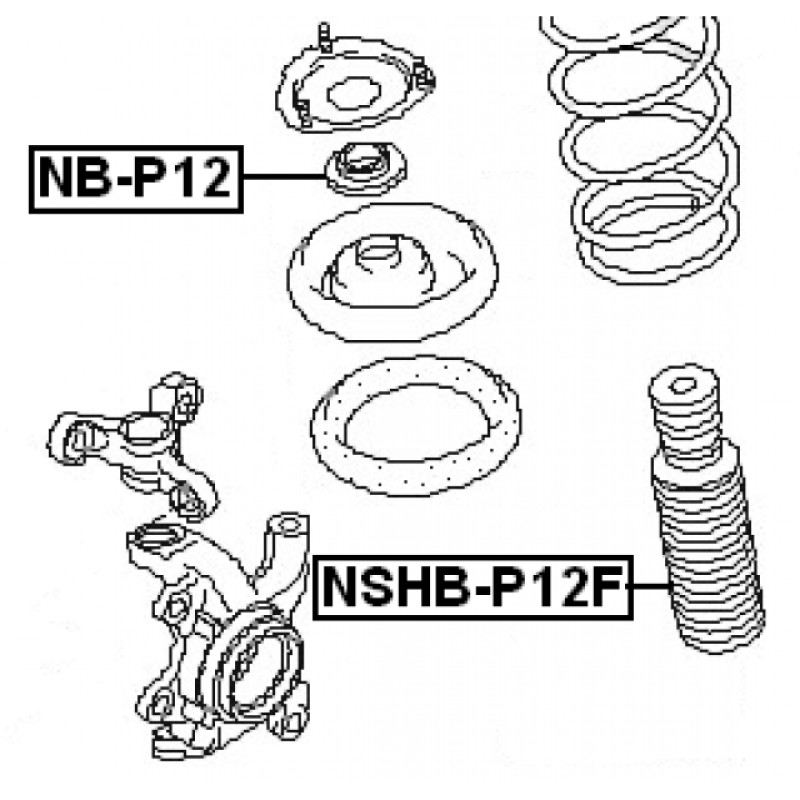 NB-P12

NSHB-P12F