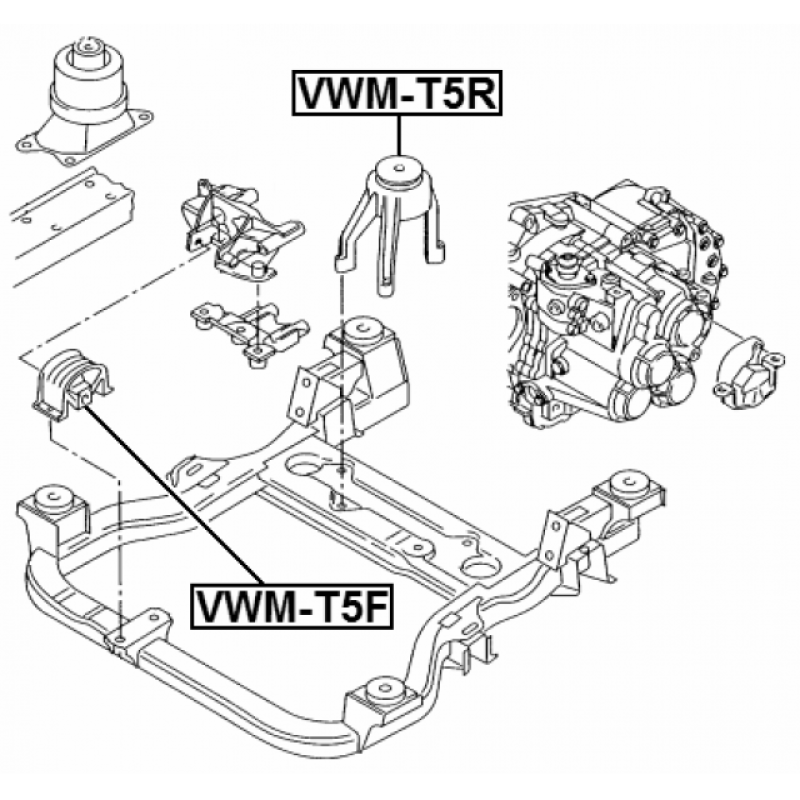 VWM-T5R

VWM-T5F