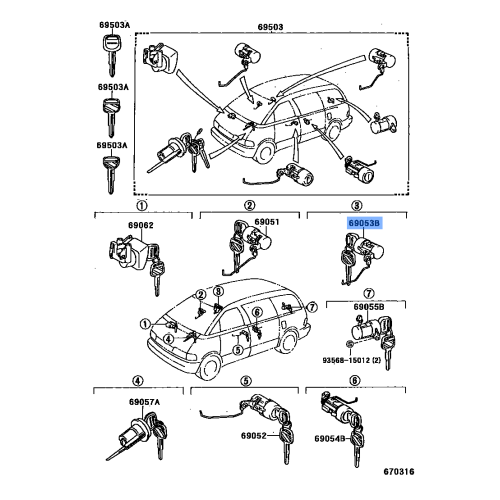 69503A

69503

69503A

69503A

1

2

3

69062

69051

69053B

2

8

6

7

1

4

5

7

69055B

93568-15012 (2)

4

5

6

69057A

69052

69054B

670316