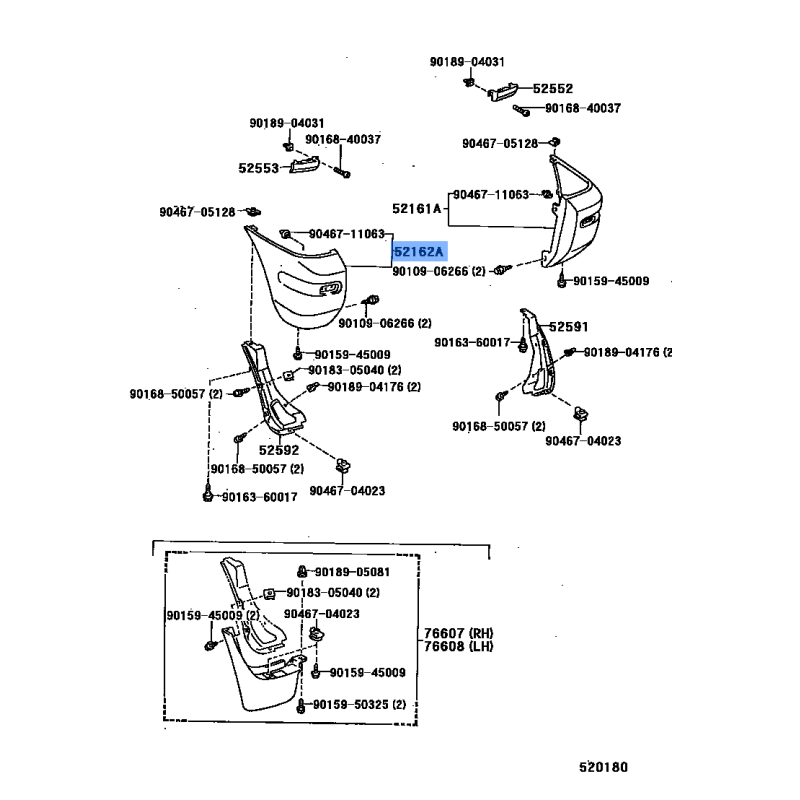 90189-04031
52552
90168-40037
90189-04031
90168-40037
52553
90467-05128
90467-11063
52161A
90467-05128
90467-11063
52162A
90109-06266 (2)
90159-45009
90109-06266 (2)
52591
90163-60017
90189-04176 (2
90159-45009
90183-05040 (2)
90168-50057 (2)
90189-04176 (2)
90168-50057 (2)
90467-04023
52592
90168-50057 (2)
90467-04023
90163-60017
90189-05081
90183-05040 (2)
90159-45009 (2)
90467-04023
76607 (RH)
76608 (LH)
90159-45009
90159-50325 (2)
520180