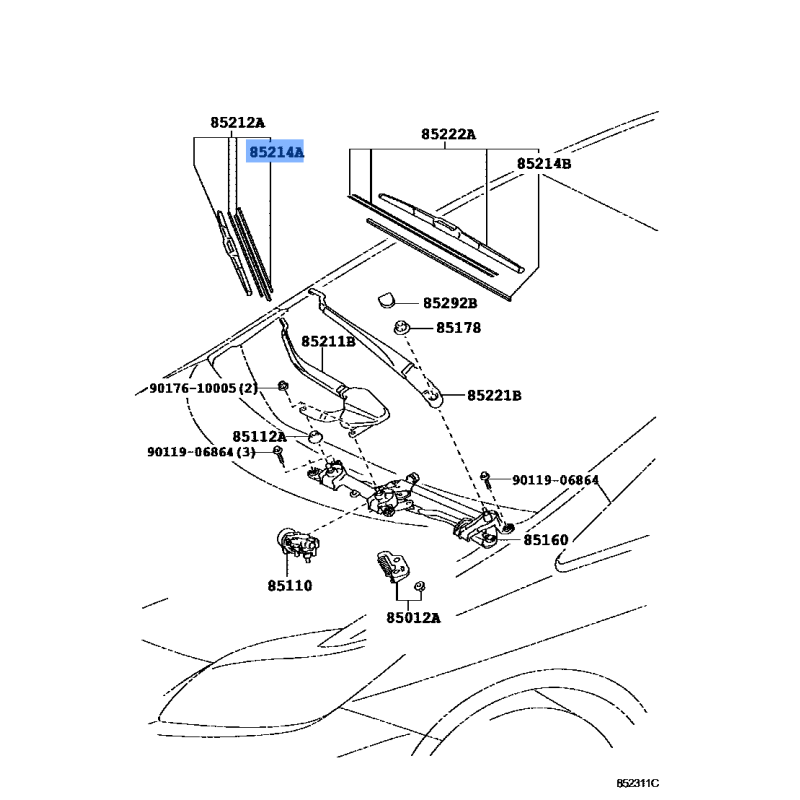 85212A
85214A
85222A
85214B
85292B
85178
85211B
90176-10005 (2)
85221B
85112A
90119-06864 (3)
90119-06864
85160
85110
85012A
852311C