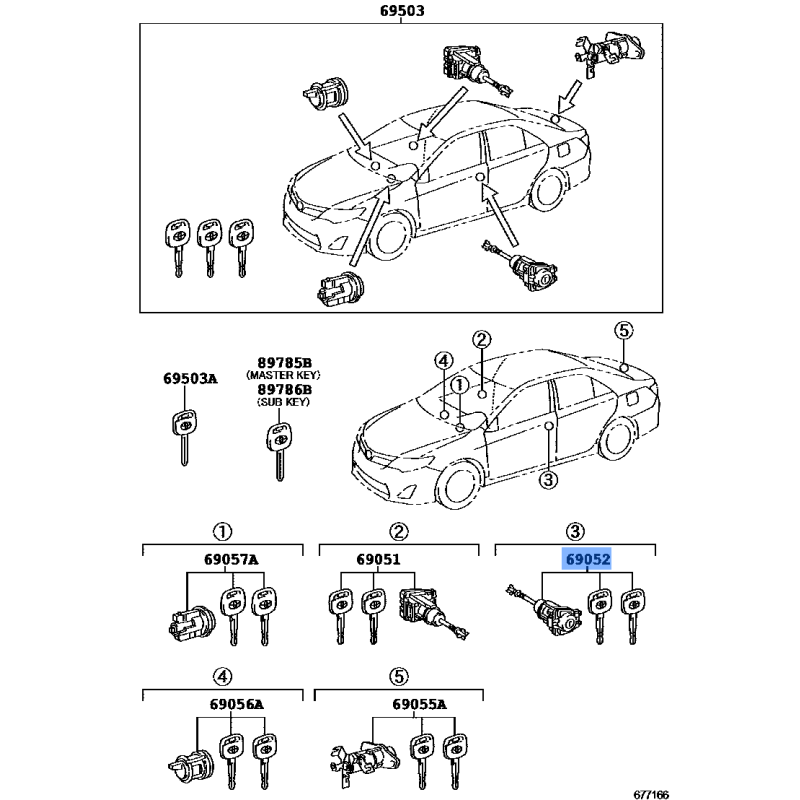 69503

69503A

89785B
(MASTER KEY)
89786B
(SUB KEY)

4
2
5
1
3

1
69057A

2
69051

3
69052

4
69056A

5
69055A

677166