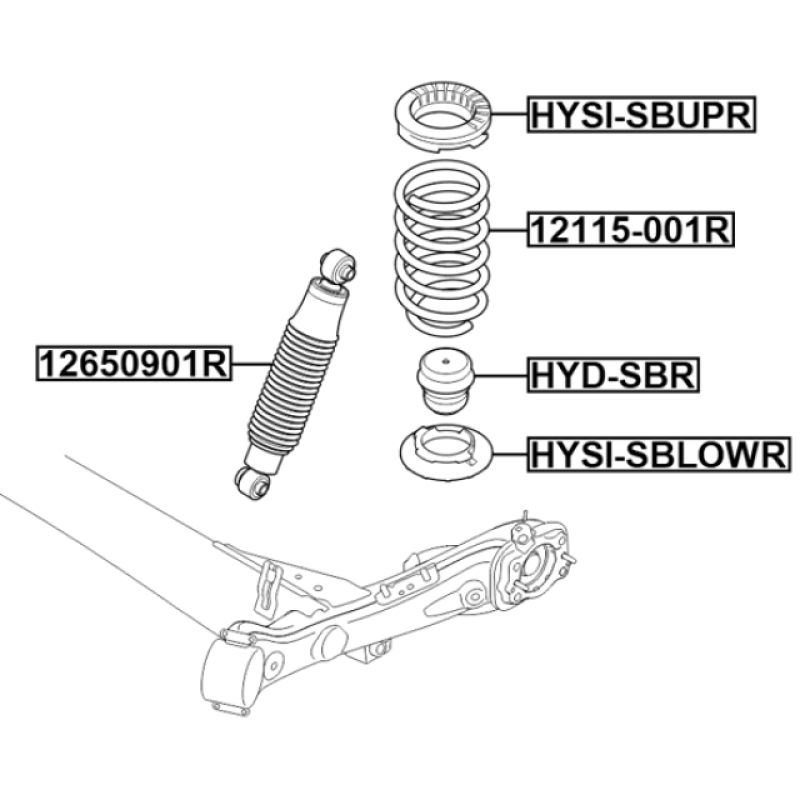 HYSI-SBUPR

12115-001R

12650901R

HYD-SBR

HYSI-SBLOWR