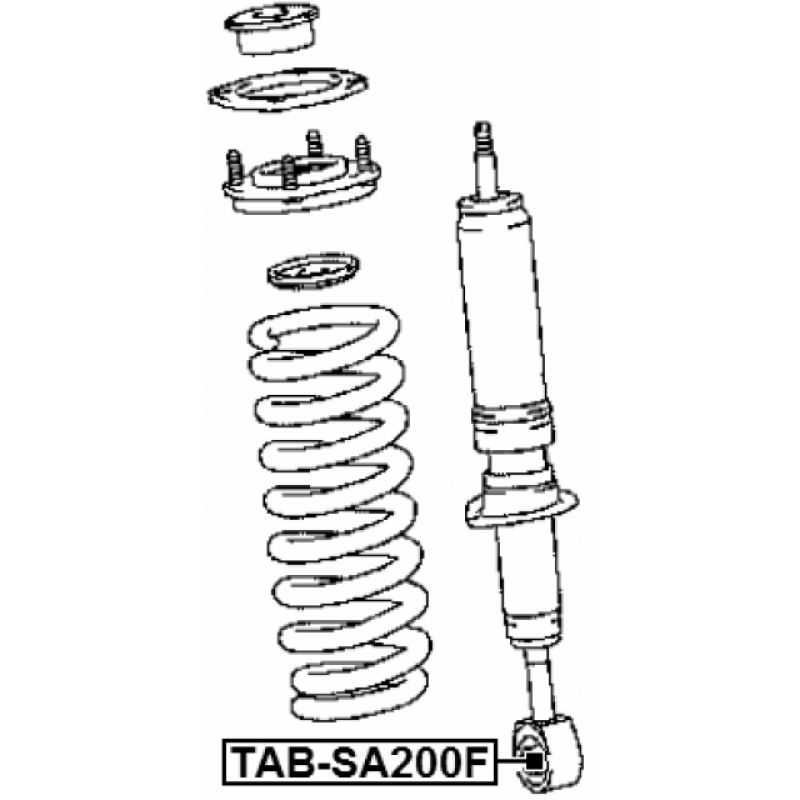 TAB-SA200F