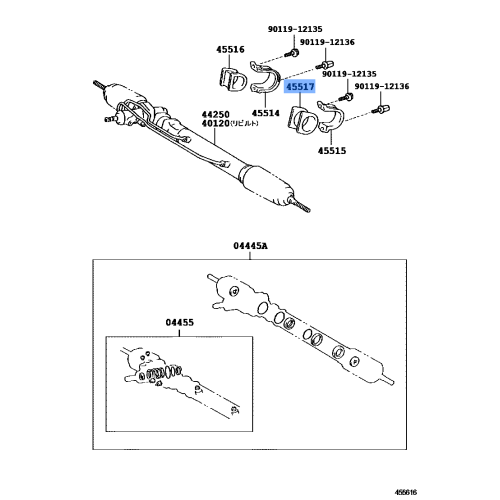 90119-12135
90119-12136
45516
90119-12135
45517
90119-12136
45514
44250
40120(リビルト)
45515
04445A
04455
455616