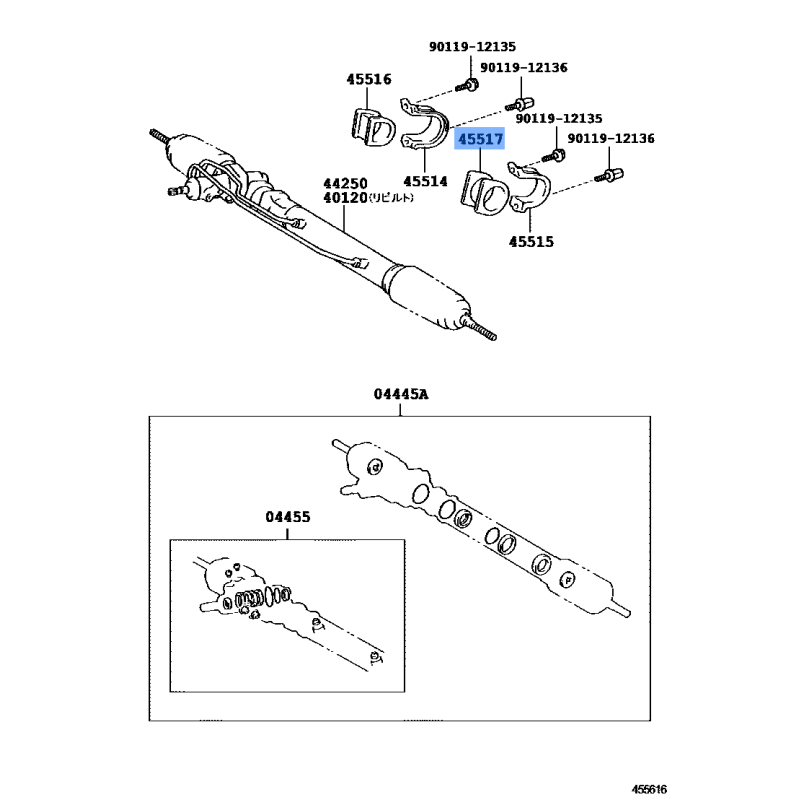 90119-12135
90119-12136
45516
90119-12135
45517
90119-12136
45514
44250
40120(リビルト)
45515
04445A
04455
455616