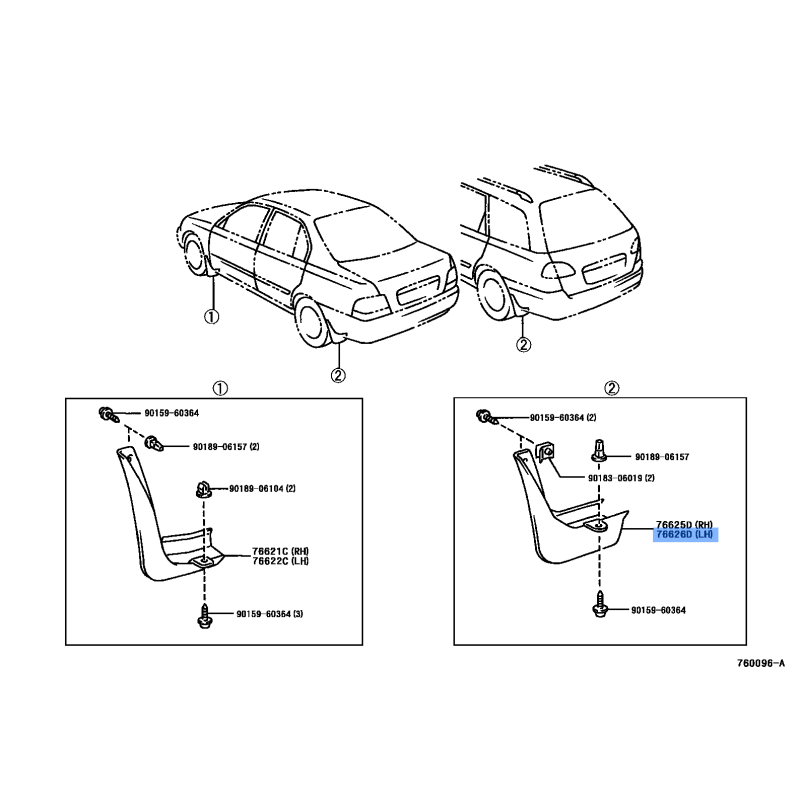 ①

②

②

①

90159-60364

90189-06157 (2)

90189-06104 (2)

76621C (RH)
76622C (LH)

90159-60364 (3)

②

90159-60364 (2)

90189-06157

90183-06019 (2)

76625D (RH)
76626D (LH)

90159-60364

760096-A