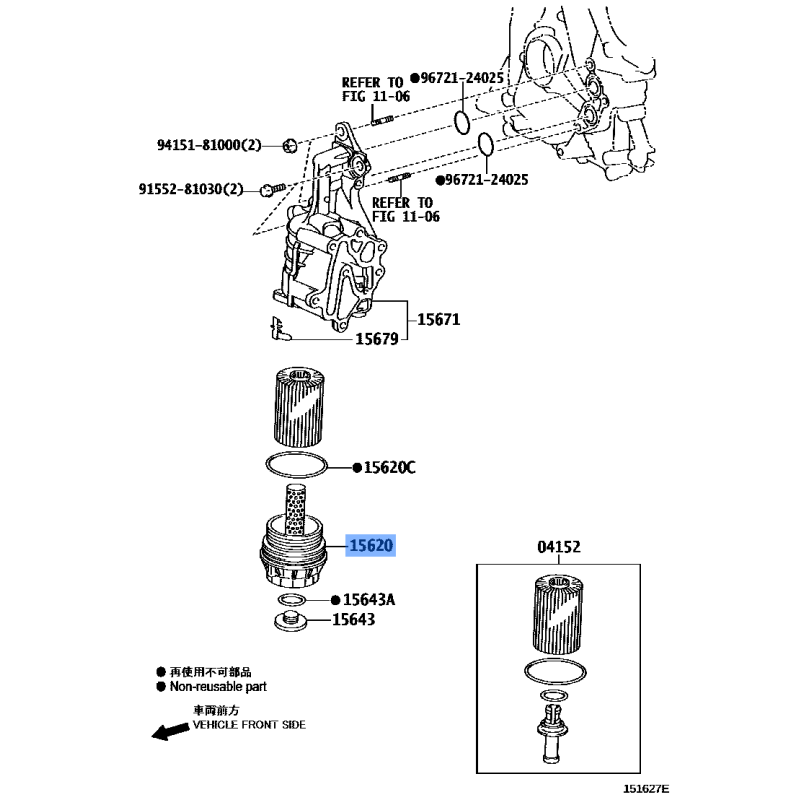 REFER TO
FIG 11-06

●96721-24025

94151-81000(2)

91552-81030(2)

REFER TO
FIG 11-06

●96721-24025

15671

15679

●15620C

15620

●15643A

15643

04152

● 再使用不可部品
● Non-reusable part

車両前方
VEHICLE FRONT SIDE

151627E