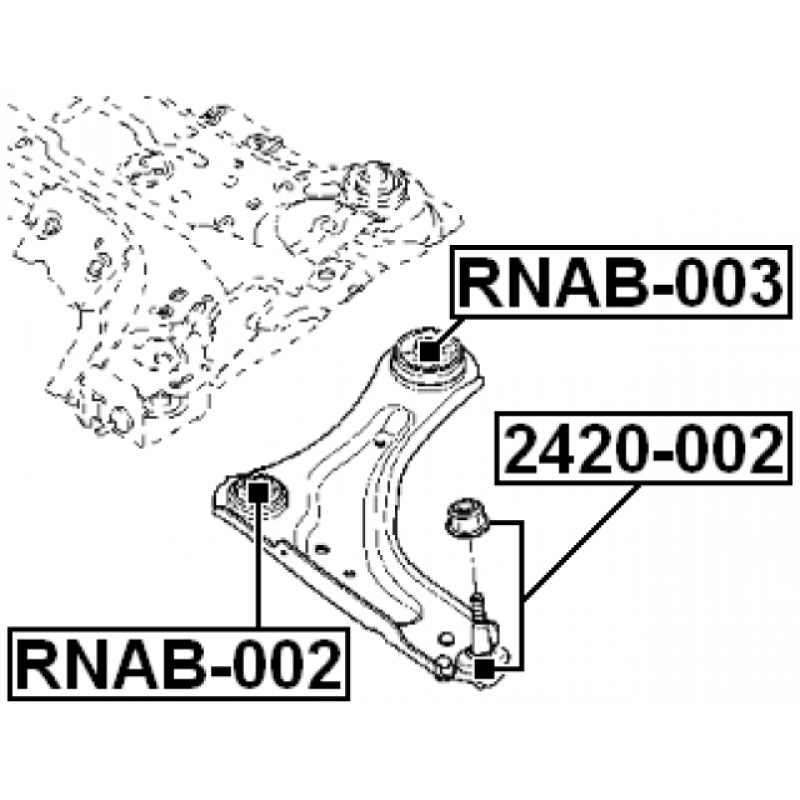 RNAB-003

2420-002

RNAB-002