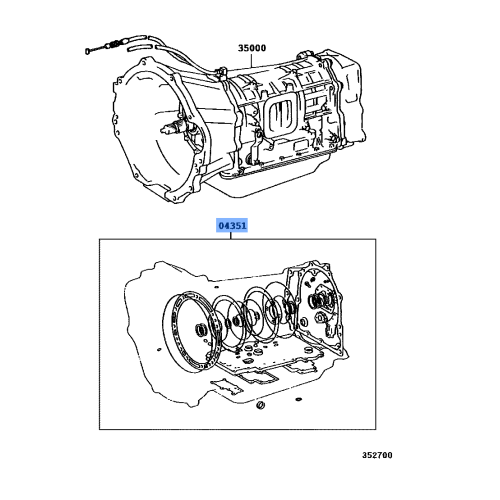 35000

04351

352700