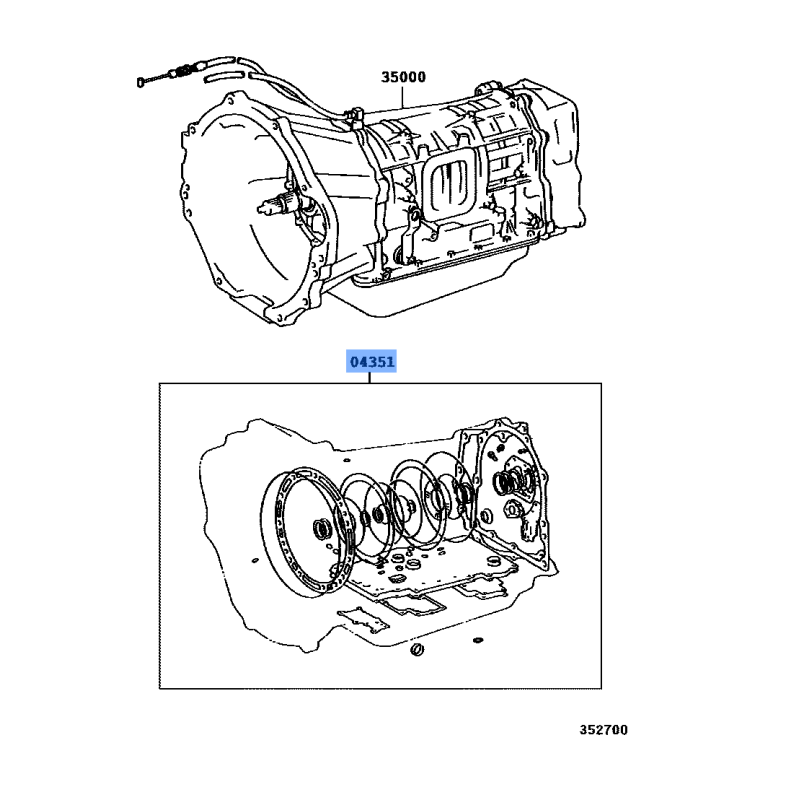 35000

04351

352700