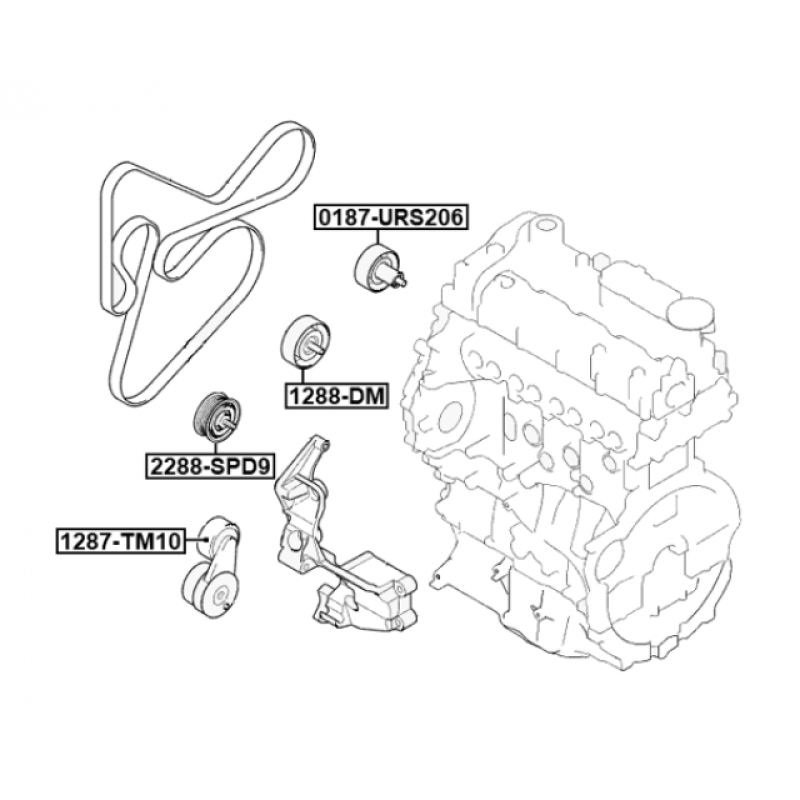 0187-URS206
1288-DM
2288-SPD9
1287-TM10