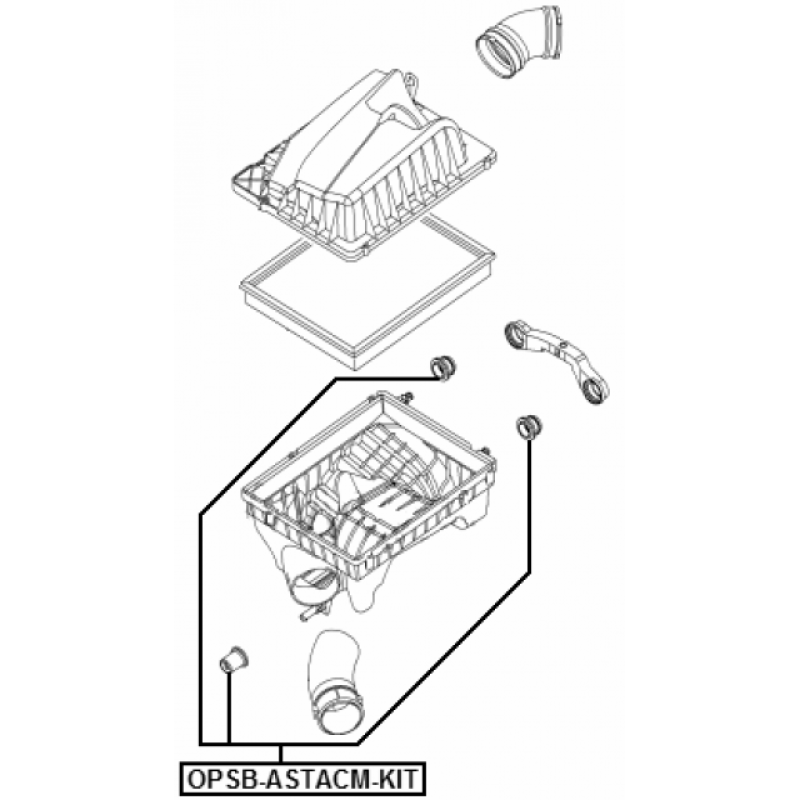 OPSB-ASTACM-KIT