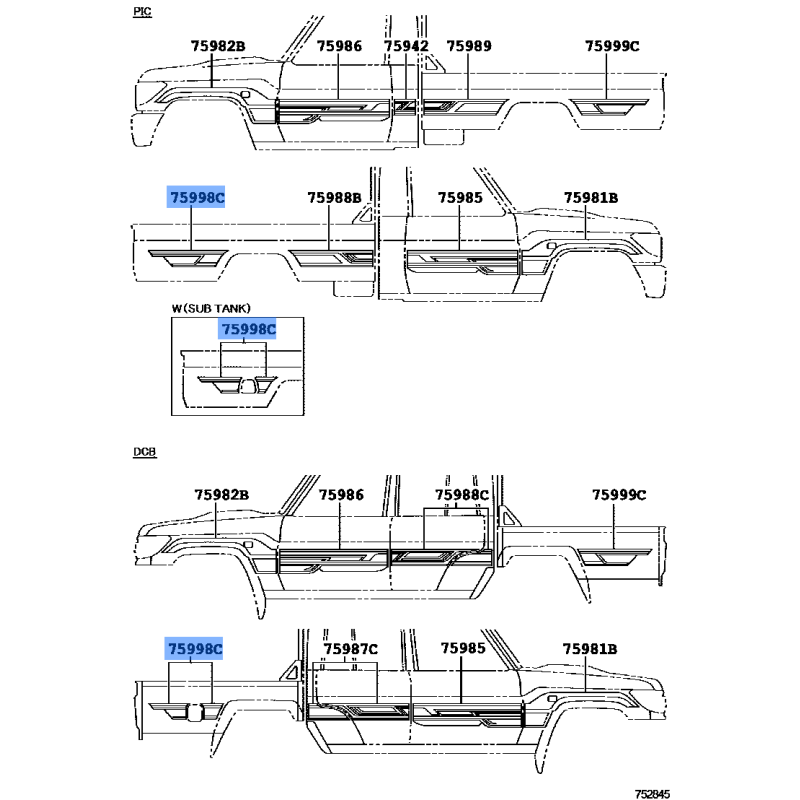 PIC

75982B 75986 75942 75989 75999C

75998C 75988B 75985 75981B

W(SUB TANK)

75998C

DCB

75982B 75986 75988C 75999C

75998C 75987C 75985 75981B

752845