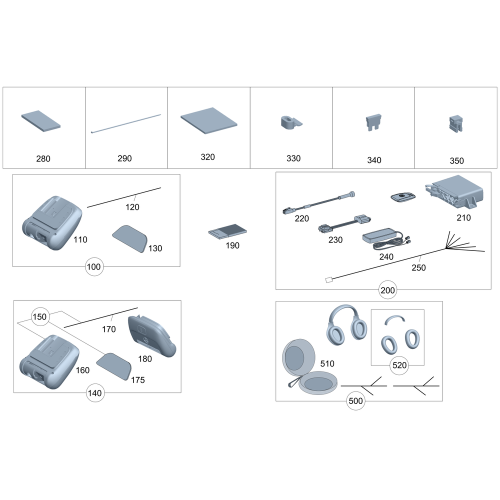 280
290
320
330
340
350

120
110
130
100

190

220
210
230
240
250
200

150
170
180
160
175
140

510
520
500