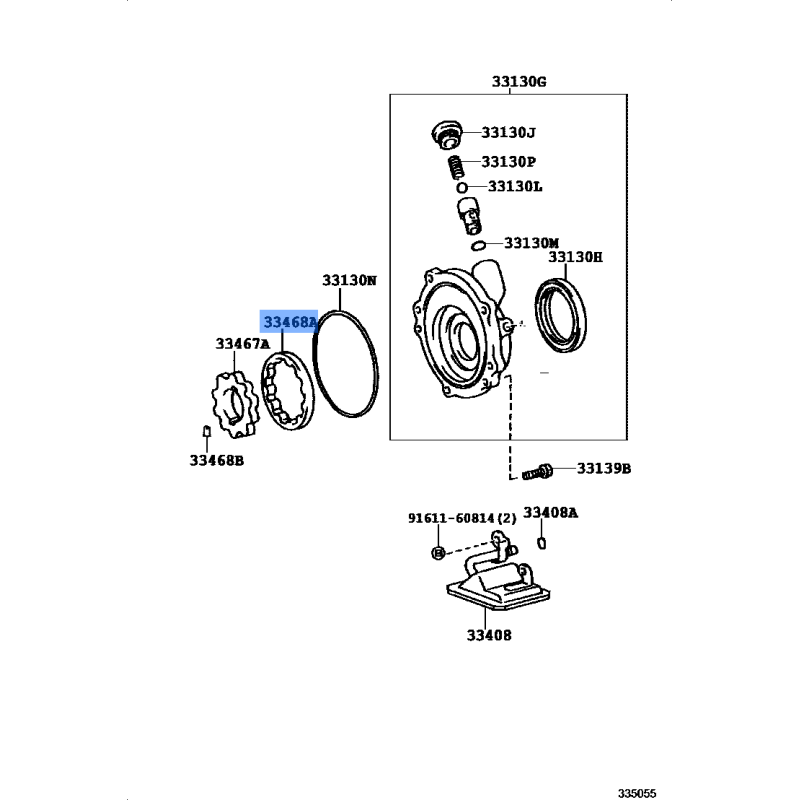 33130G

33130J

33130P

33130L

33130M

33130H

33130N

33468A

33467A

33468B

33139B

91611-60814 (2)

33408A

33408

335055