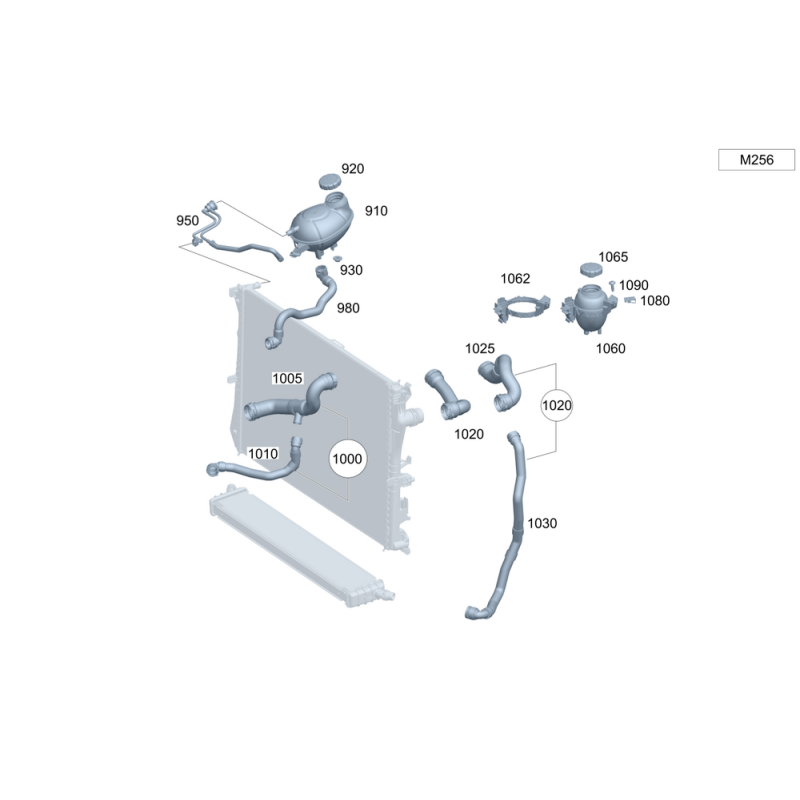 M256

920

910

950

930

980

1065

1062

1090

1080

1060

1025

1005

1020

1020

1010

1000

1030