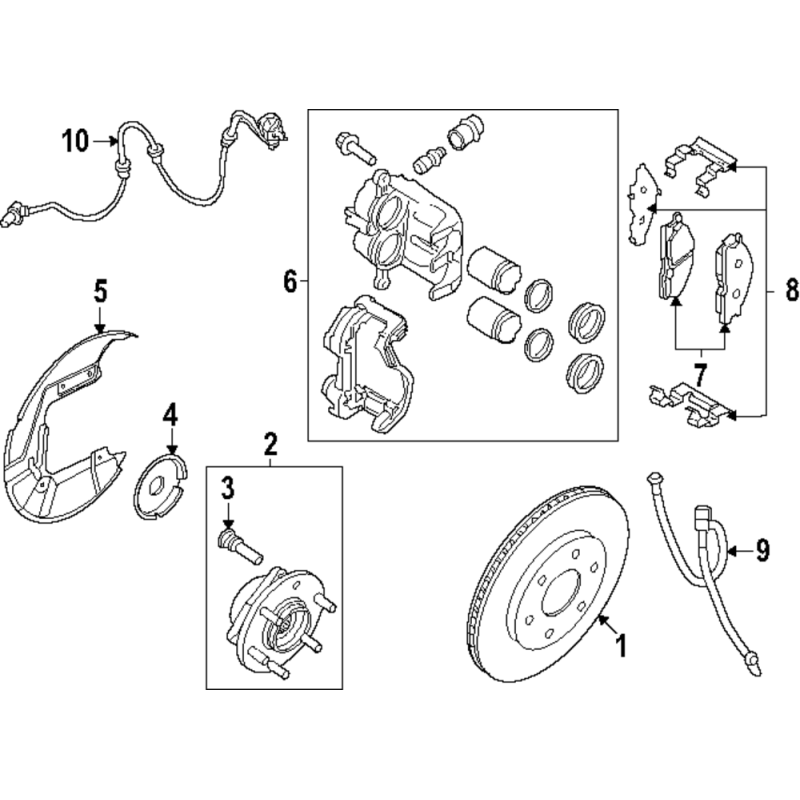 10
6
8
5
7
4
2
3
9
1