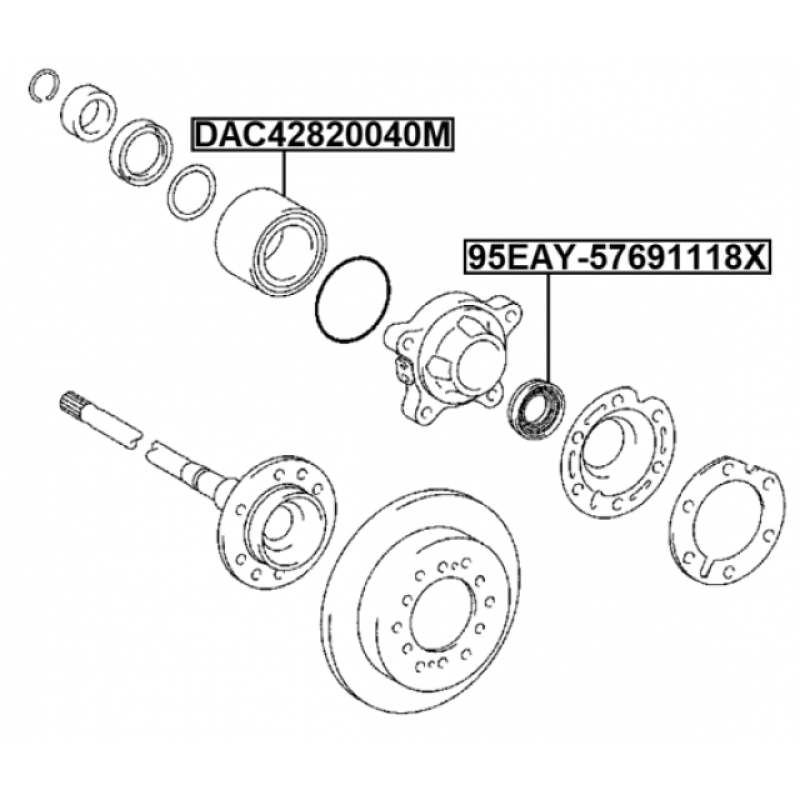 DAC42820040M

95EAY-57691118X