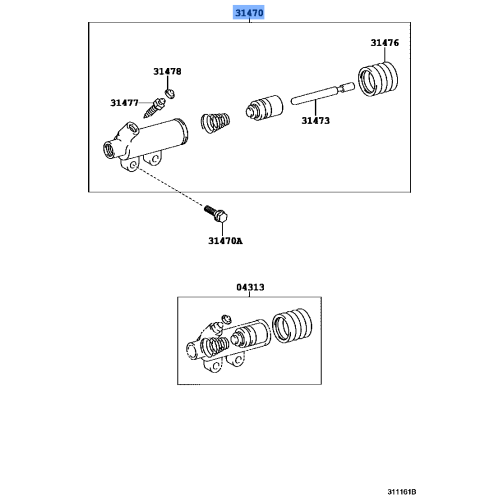 31470
31476
31478
31477
31473
31470A
04313
311161B