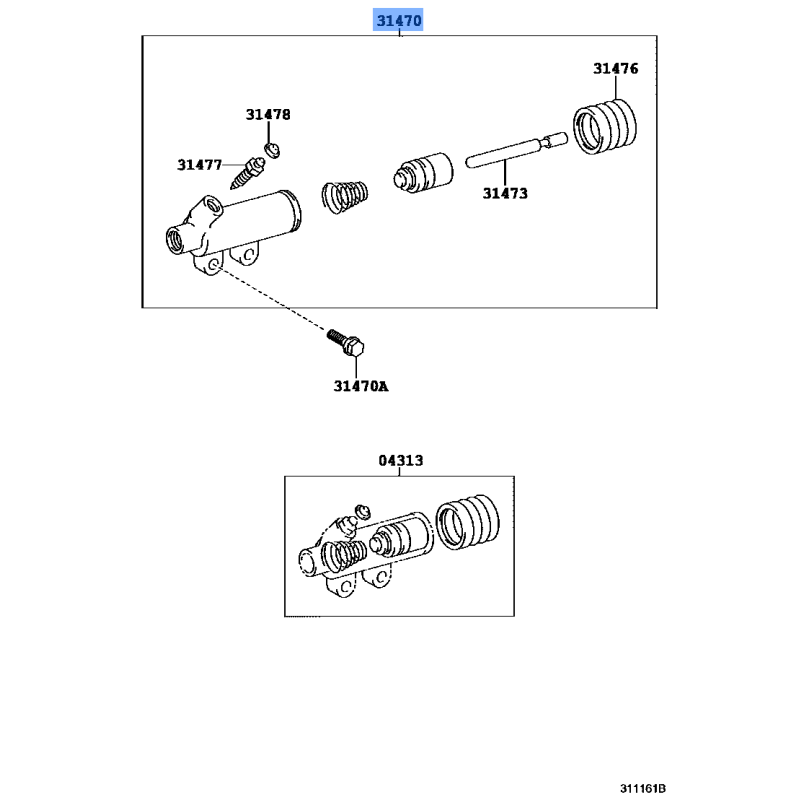 31470

31476

31478

31477

31473

31470A

04313

311161B