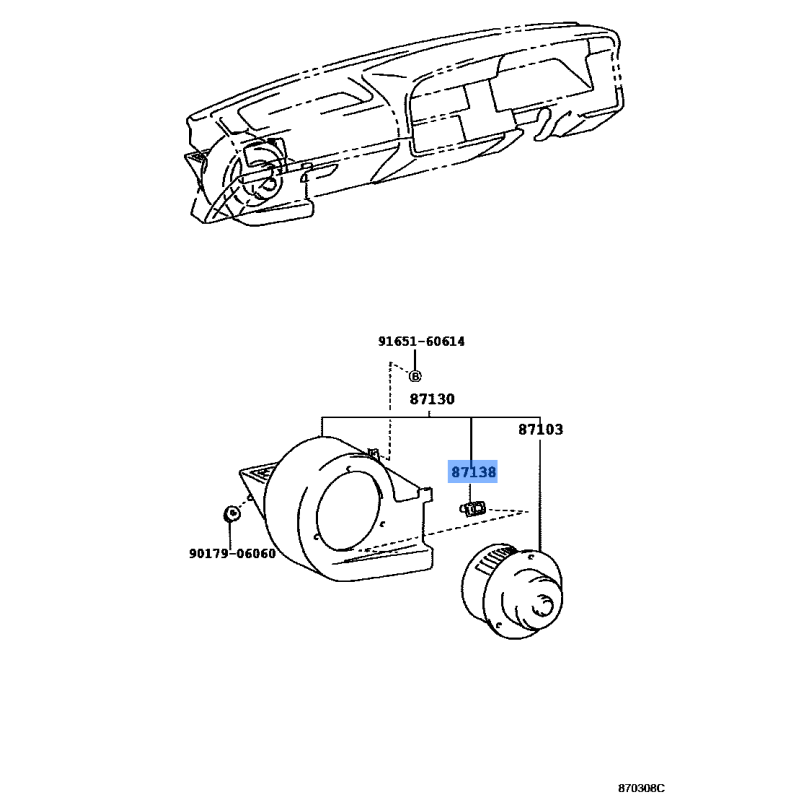 91651-60614

B

87130

87103

87138

90179-06060

870308C