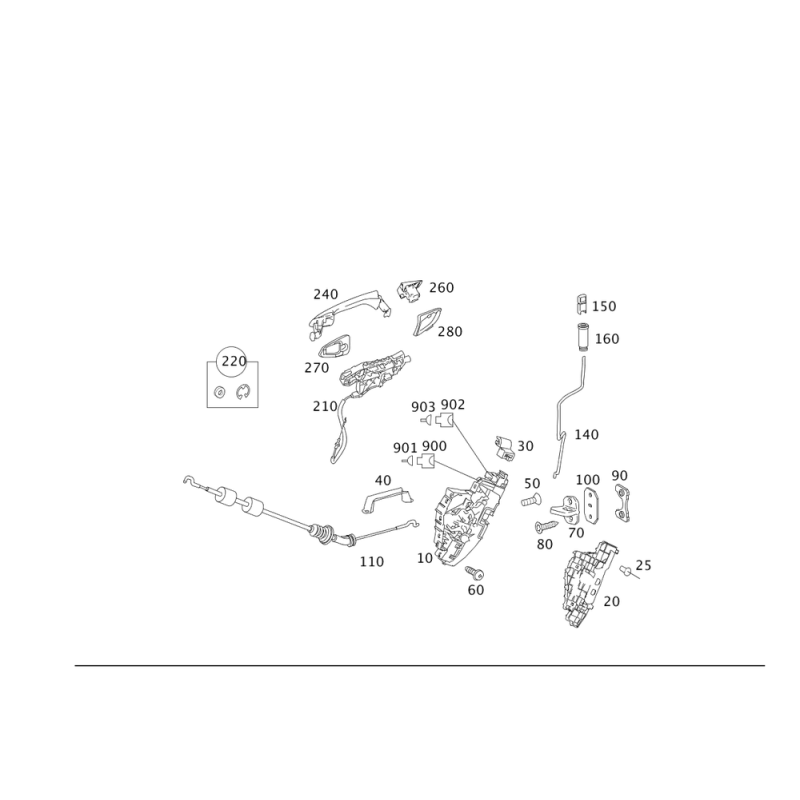 240
260
150
280
160
220
270
210
903
902
140
901
900
30
40
50
100
90
70
80
110
10
60
25
20