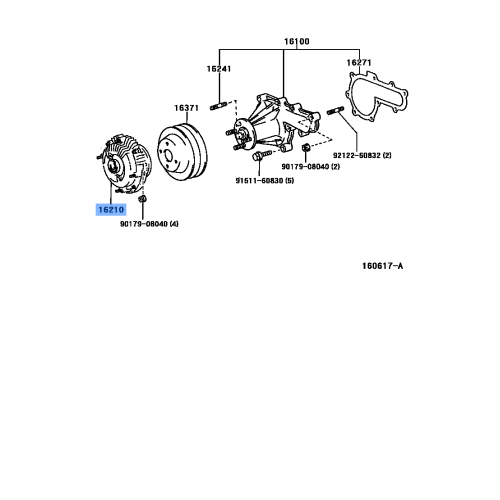 16100
16241
16271
16371
92122-60832 (2)
90179-08040 (2)
91511-60830 (5)
16210
90179-08040 (4)
160617-A