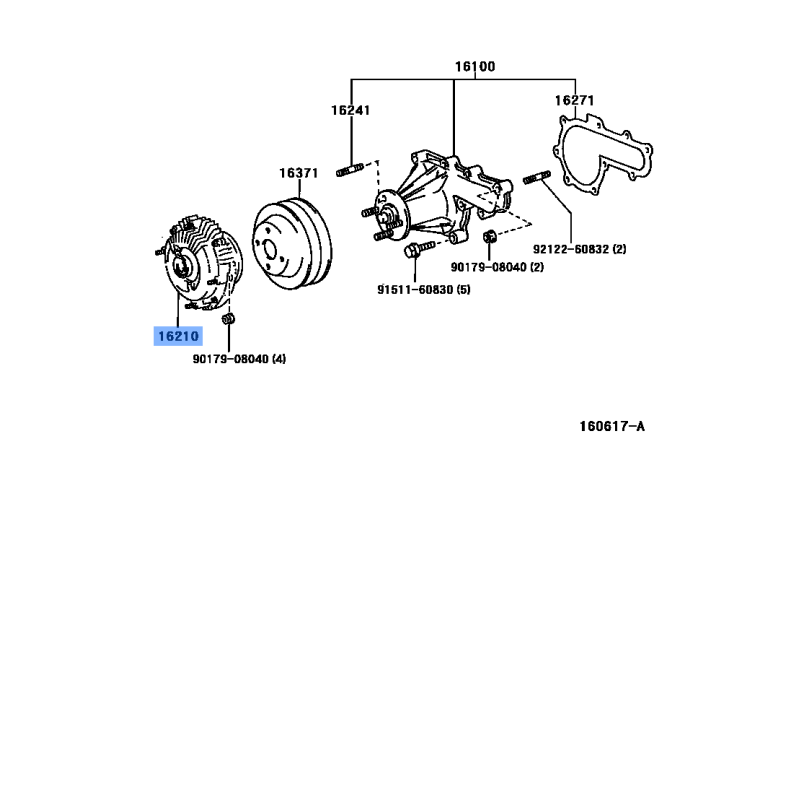 16100
16241
16271
16371
92122-60832 (2)
90179-08040 (2)
91511-60830 (5)
16210
90179-08040 (4)
160617-A