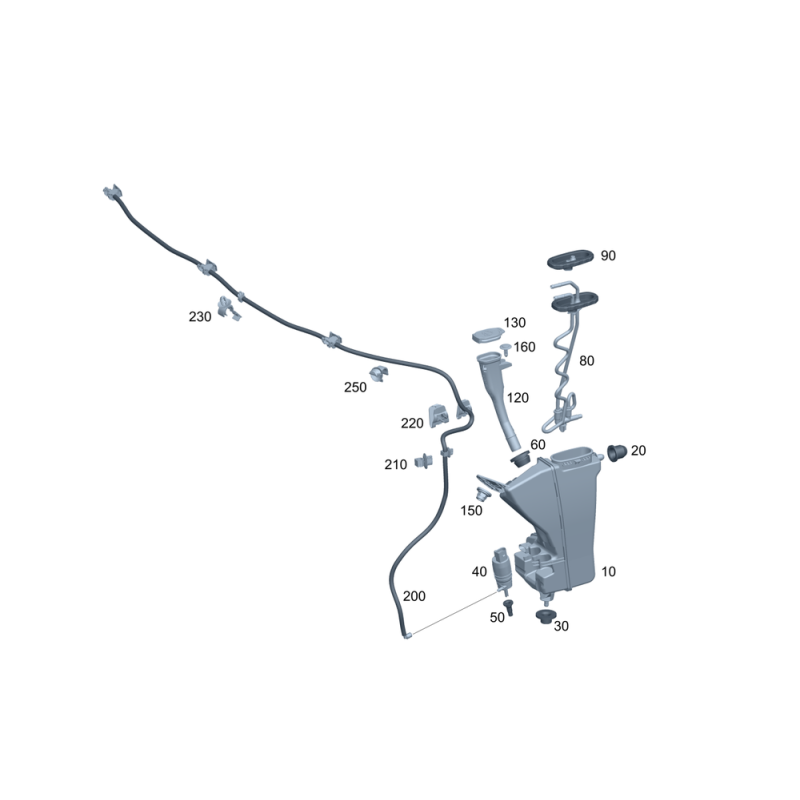 90
230
130
160
80
250
120
220
60
20
210
150
40
10
200
50
30