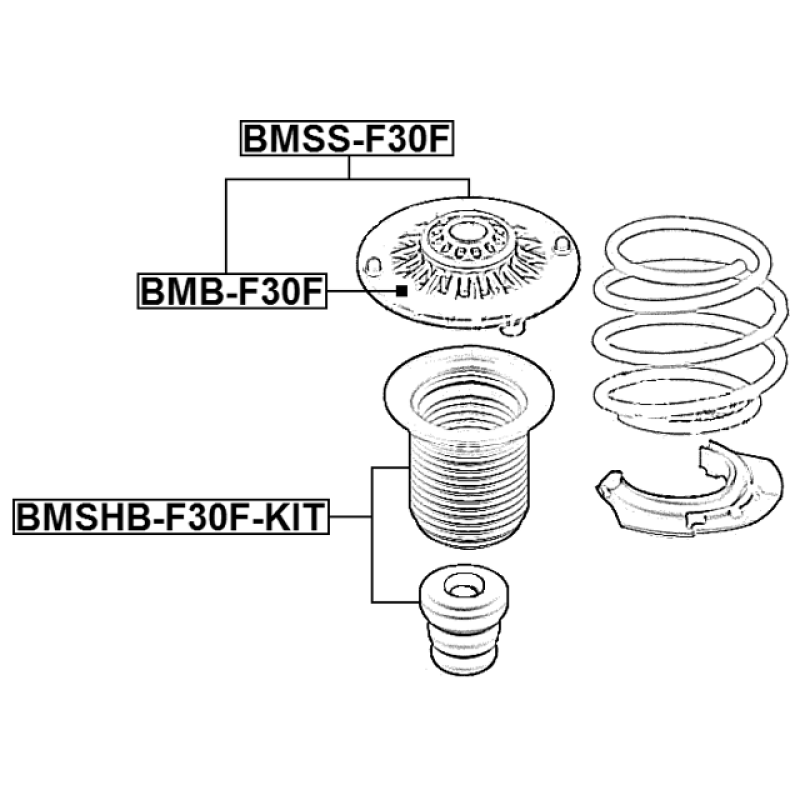 BMSS-F30F

BMB-F30F

BMSHB-F30F-KIT