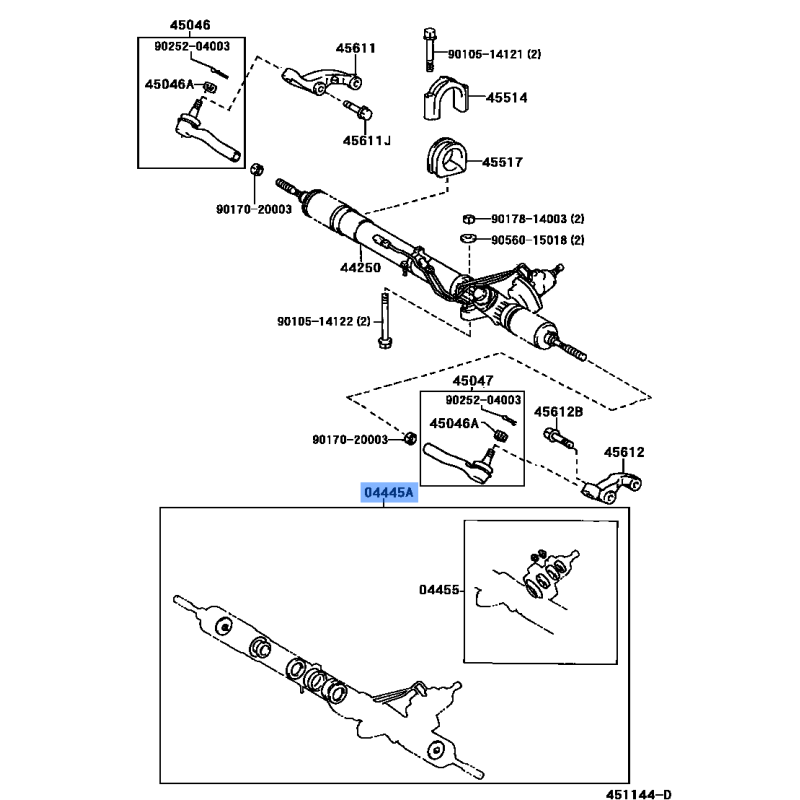 45046
90252-04003
45046A
45611
45611J
90105-14121 (2)
45514
45517
90170-20003
90178-14003 (2)
90560-15018 (2)
44250
90105-14122 (2)
45047
90252-04003
45046A
45612B
90170-20003
45612
04445A
04455
451144-D