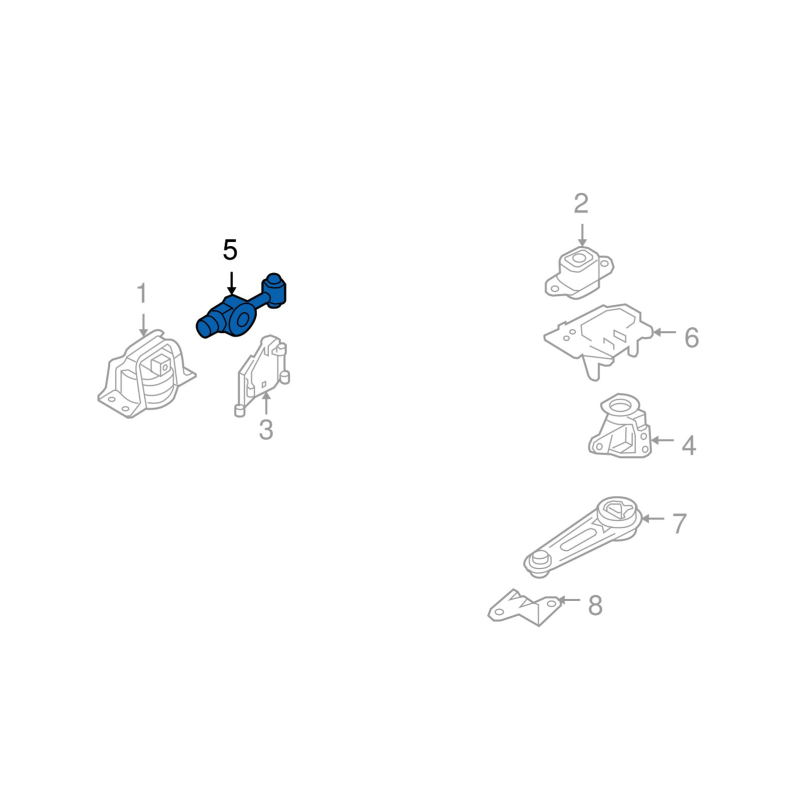 5
1
3
2
6
4
7
8